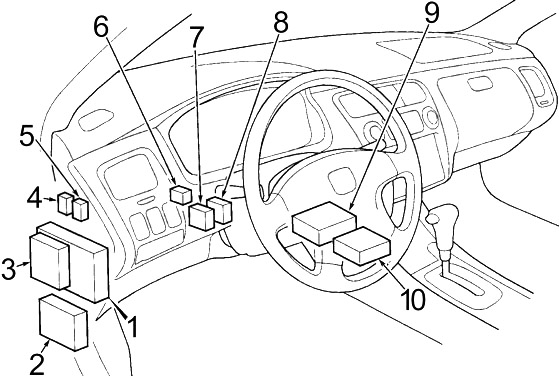 6
7
8
9
5
4
3
1
2
10