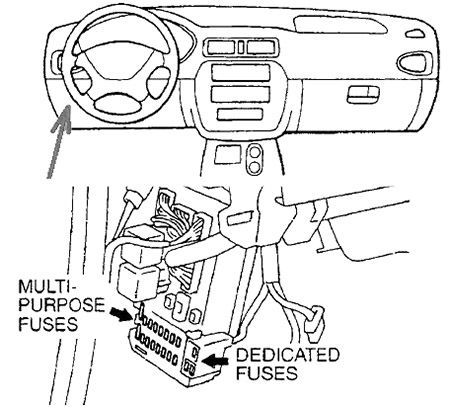 MULTI-PURPOSE FUSES

DEDICATED FUSES