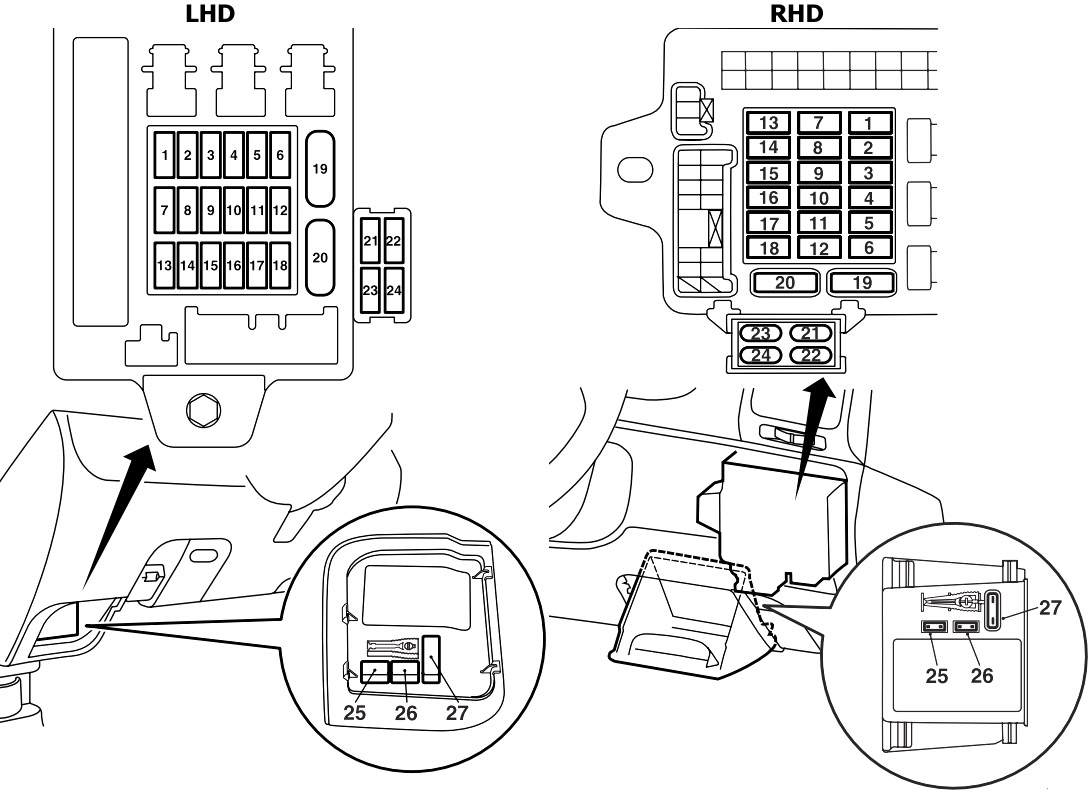 LHD

1 2 3 4 5 6
7 8 9 10 11 12
13 14 15 16 17 18
19
20
21 22
23 24

25 26 27

RHD

13 7 1
14 8 2
15 9 3
16 10 4
17 11 5
18 12 6
20 19
23 21
24 22

27
25 26