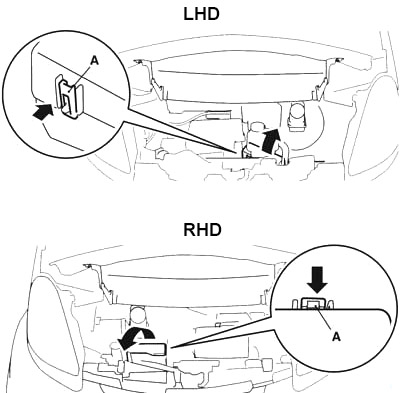 LHD

A

RHD

A